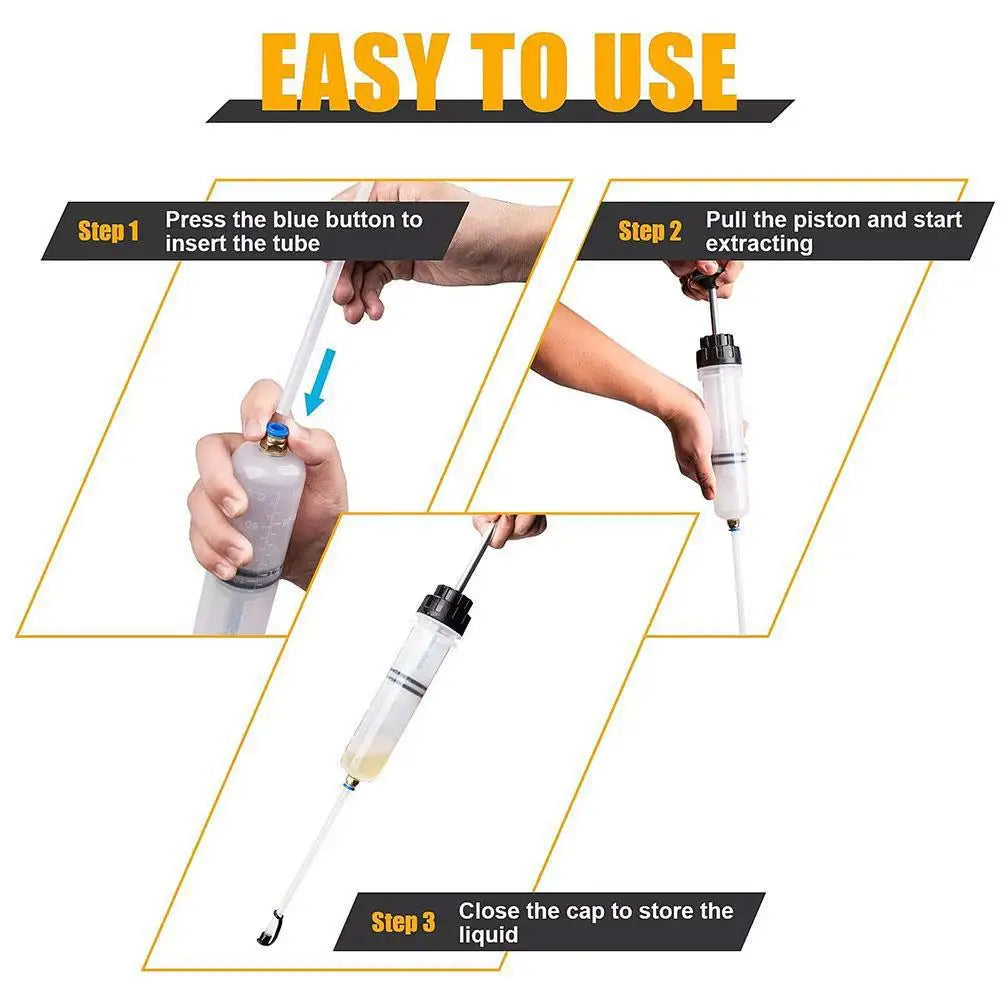 EASY TO USE

Step 1 Press the blue button to insert the tube

Step 2 Pull the piston and start extracting

Step 3 Close the cap to store the liquid